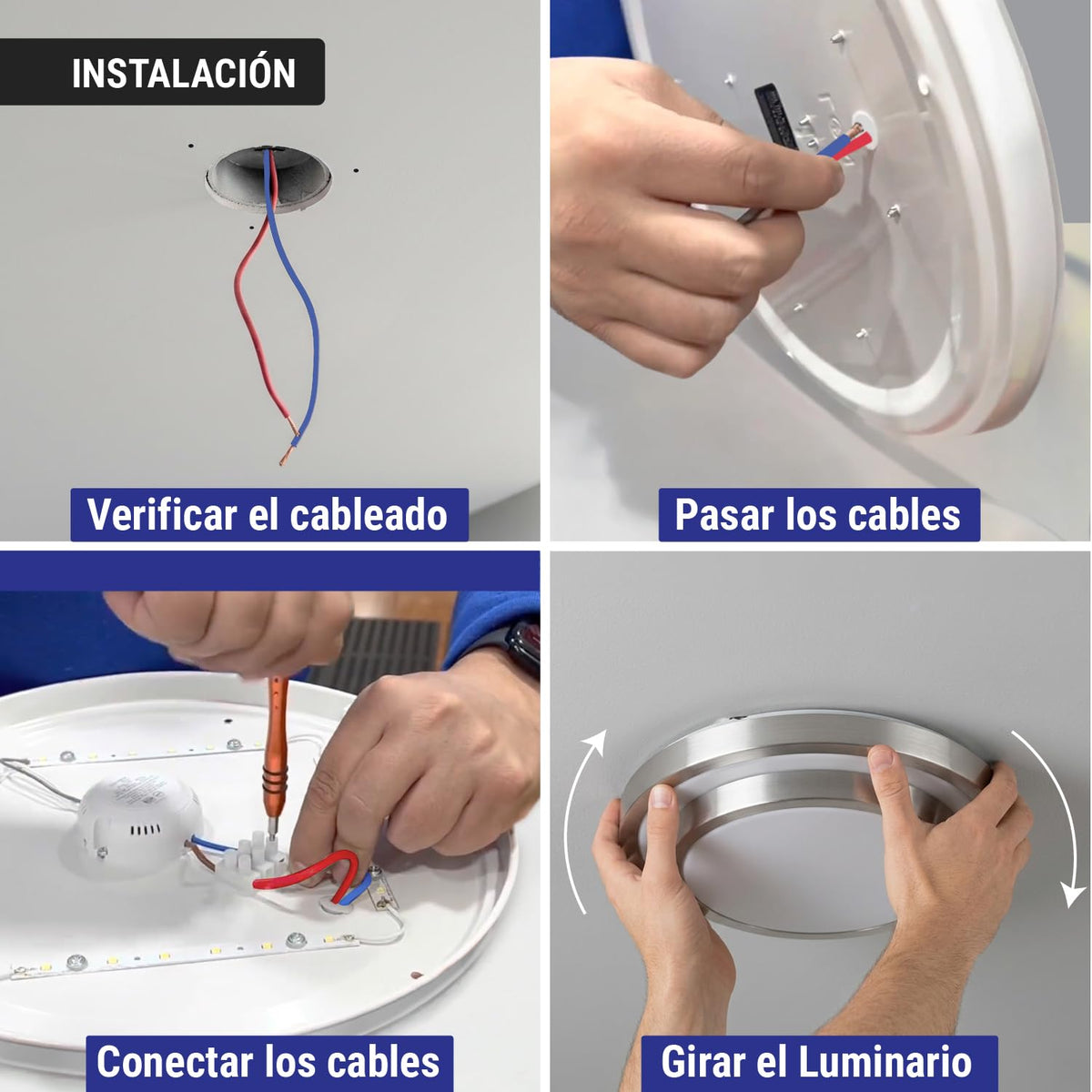 INSTALACIÓN

Verificar el cableado

Pasar los cables

Conectar los cables

Girar el Luminario