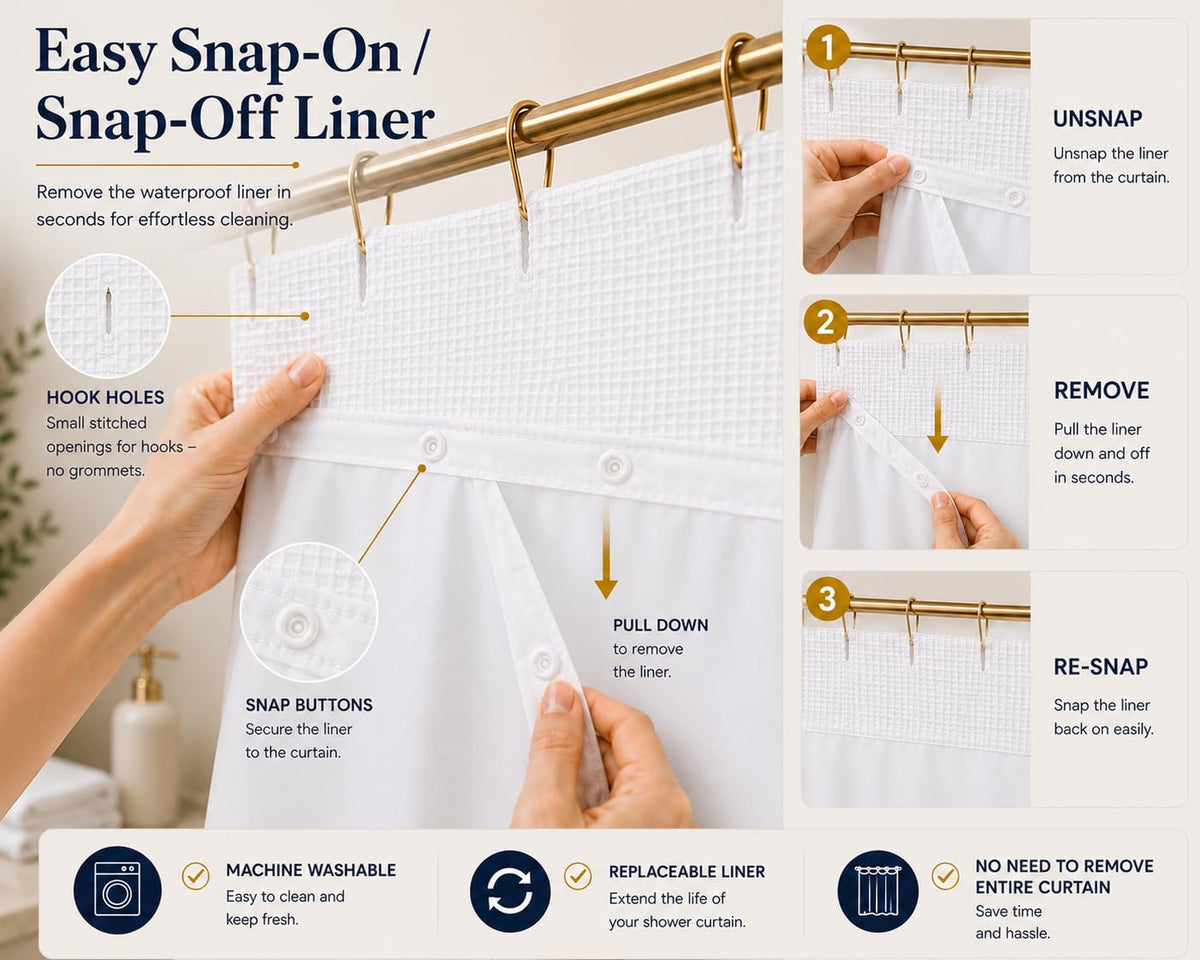 Easy Snap-On / Snap-Off Liner

Remove the waterproof liner in seconds for effortless cleaning.

HOOK HOLES
Small stitched openings for hooks – no grommets.

SNAP BUTTONS
Secure the liner to the curtain.

PULL DOWN
to remove the liner.

1
UNSNAP
Unsnap the liner from the curtain.

2
REMOVE
Pull the liner down and off in seconds.

3
RE-SNAP
Snap the liner back on easily.

MACHINE WASHABLE
Easy to clean and keep fresh.

REPLACEABLE LINER
Extend the life of your shower curtain.

NO NEED TO REMOVE ENTIRE CURTAIN
Save time and hassle.