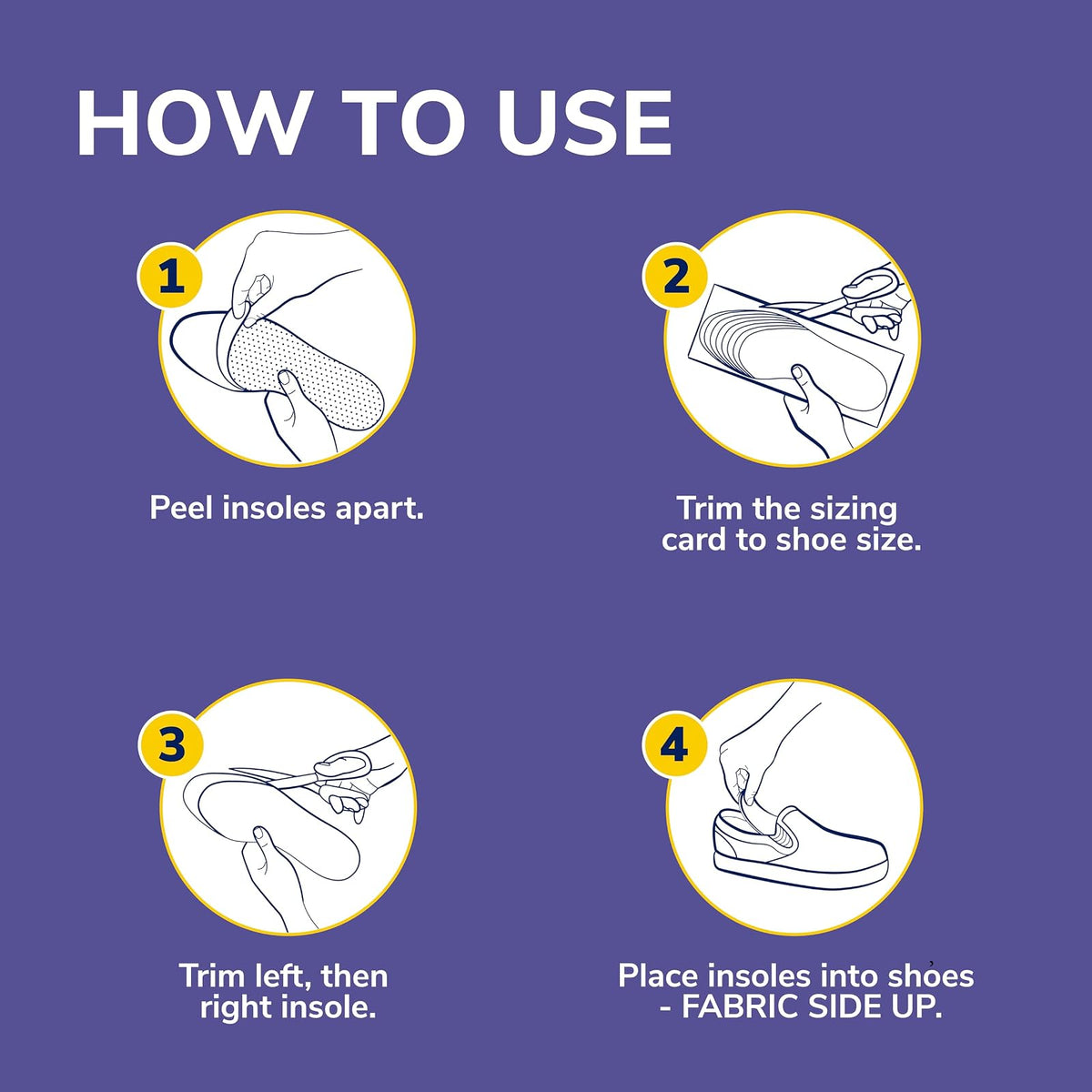 HOW TO USE

1

Peel insoles apart.

2

Trim the sizing card to shoe size.

3

Trim left, then right insole.

4

Place insoles into shoes - FABRIC SIDE UP.