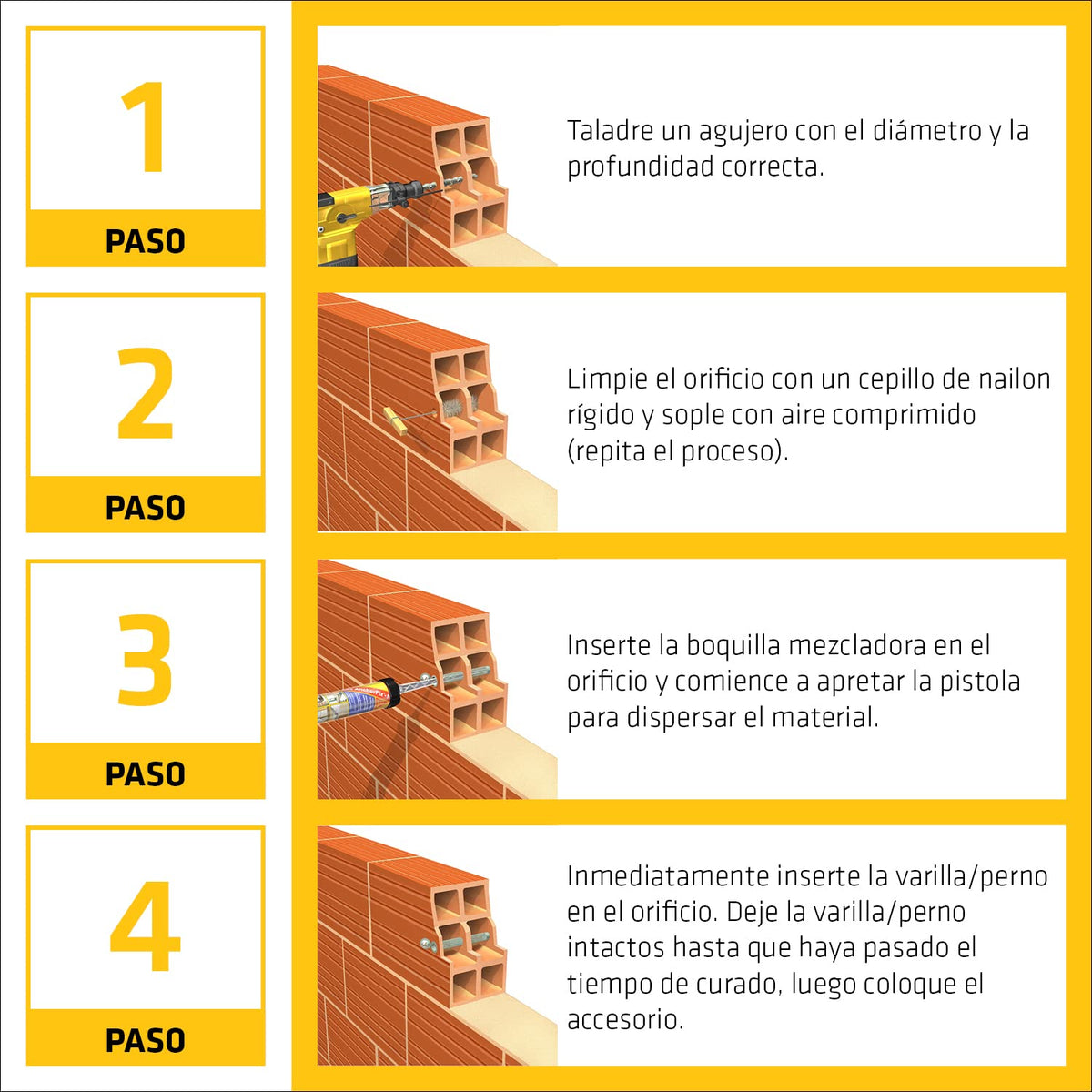 1
PASO

Taladre un agujero con el diámetro y la profundidad correcta.

2
PASO

Limpie el orificio con un cepillo de nailon rígido y sople con aire comprimido (repita el proceso).

3
PASO

Inserte la boquilla mezcladora en el orificio y comience a apretar la pistola para dispersar el material.

4
PASO

Inmediatamente inserte la varilla/perno en el orificio. Deje la varilla/perno intactos hasta que haya pasado el tiempo de curado, luego coloque el accesorio.