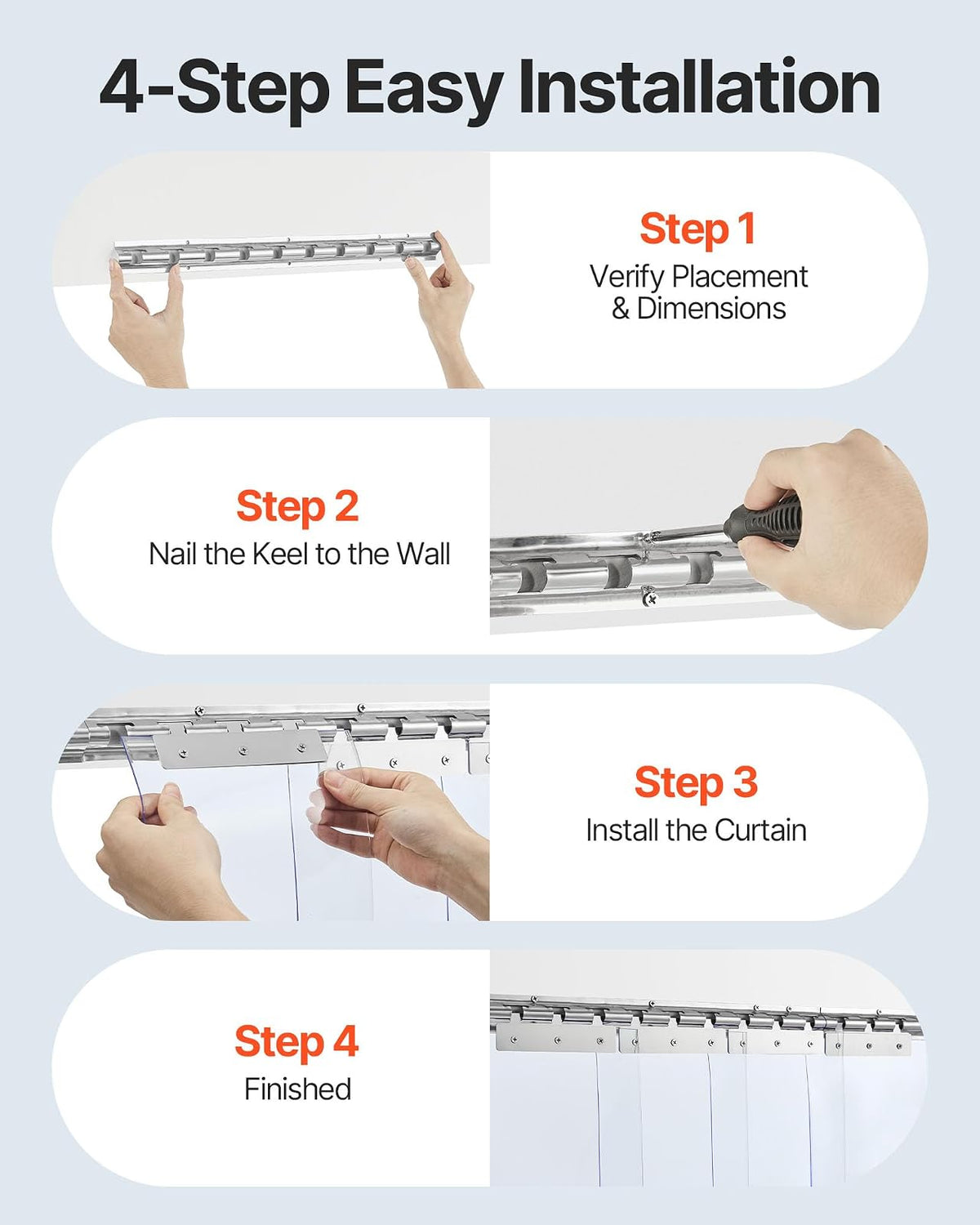 4-Step Easy Installation

Step 1
Verify Placement & Dimensions

Step 2
Nail the Keel to the Wall

Step 3
Install the Curtain

Step 4
Finished