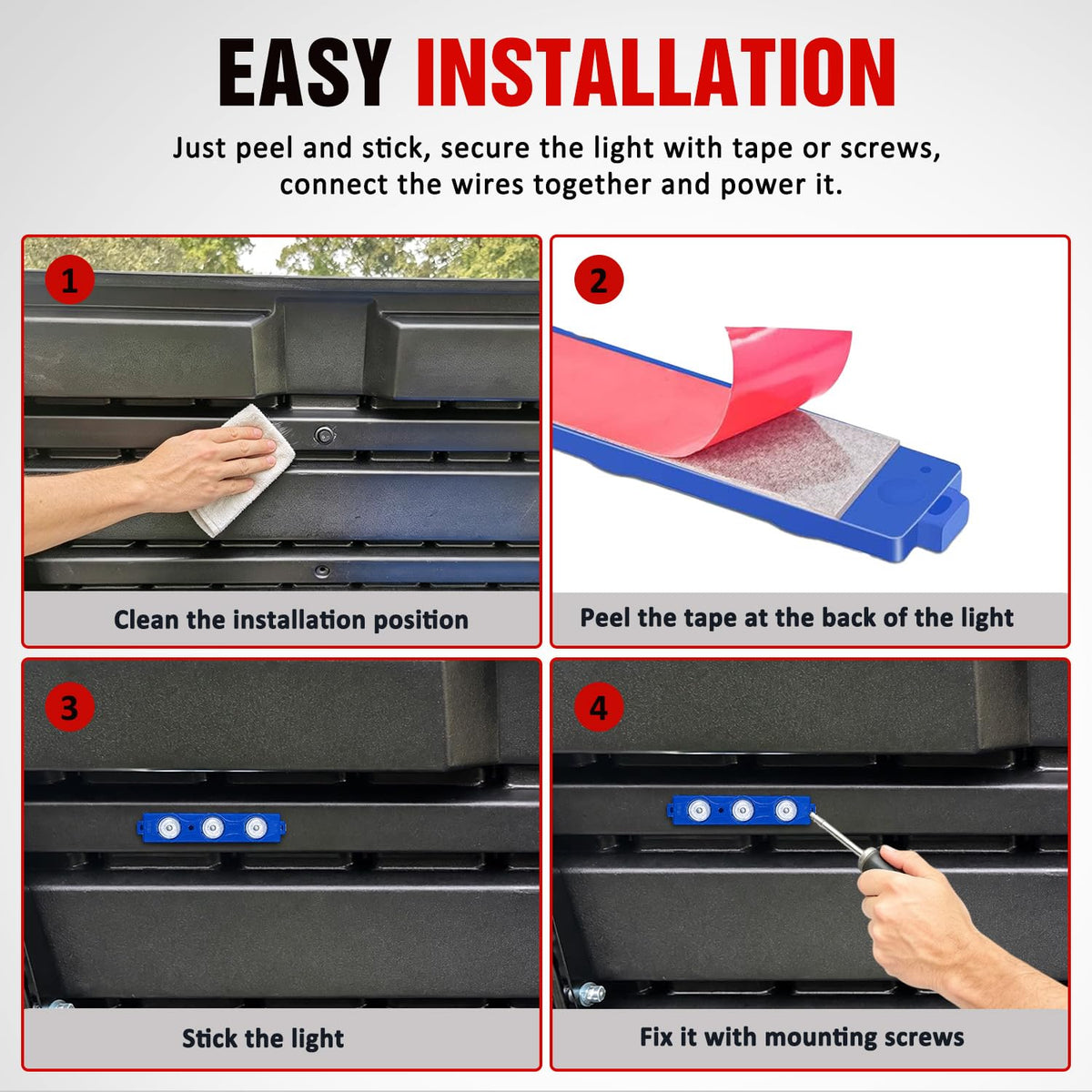 EASY INSTALLATION

Just peel and stick, secure the light with tape or screws, connect the wires together and power it.

1

Clean the installation position

2

Peel the tape at the back of the light

3

Stick the light

4

Fix it with mounting screws