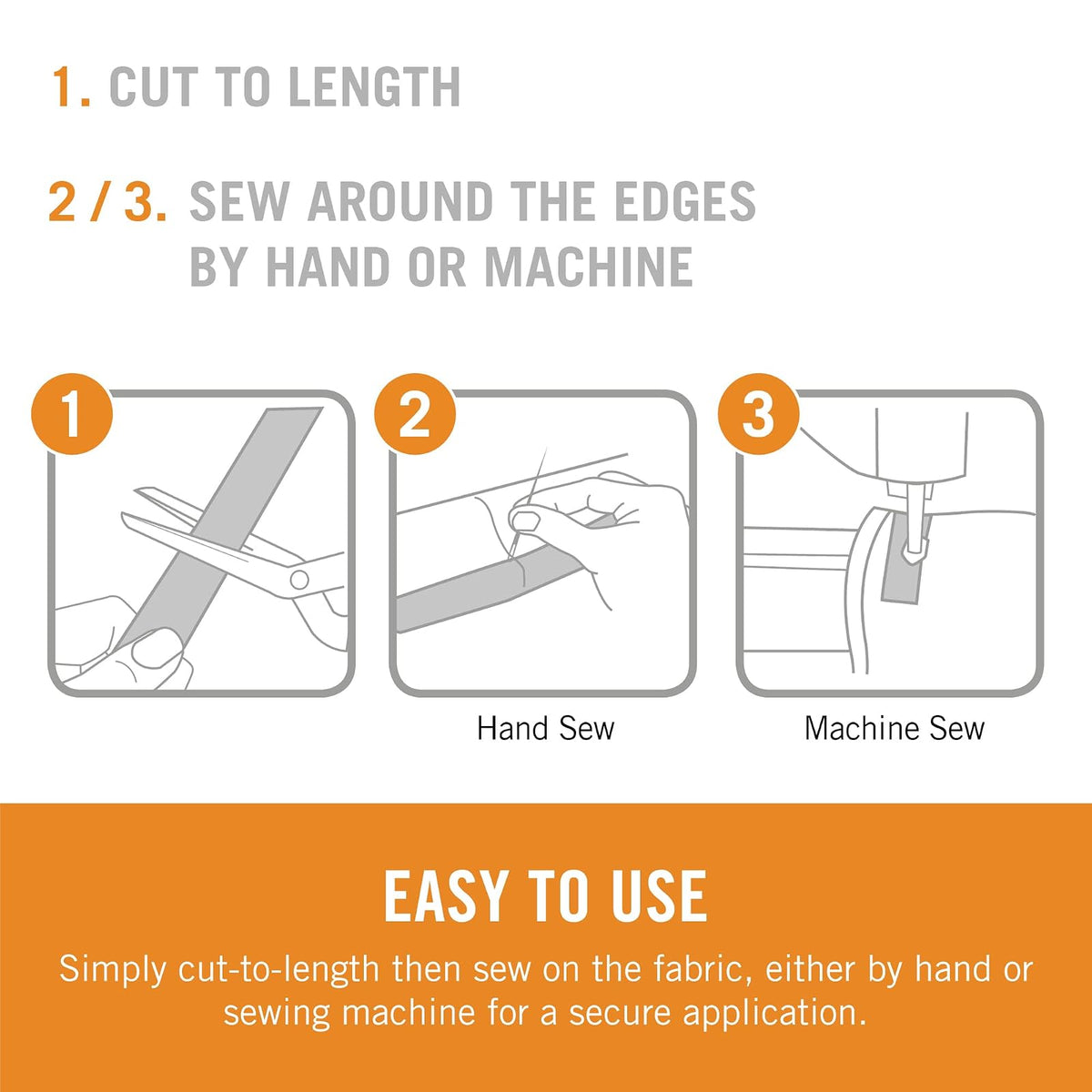 1. CUT TO LENGTH

2 / 3. SEW AROUND THE EDGES BY HAND OR MACHINE

1

2

3

Hand Sew

Machine Sew

EASY TO USE

Simply cut-to-length then sew on the fabric, either by hand or sewing machine for a secure application.