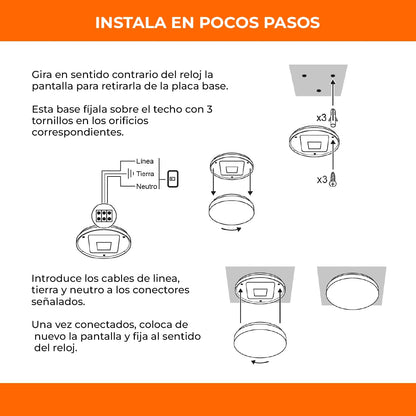 INSTALA EN POCOS PASOS

Gira en sentido contrario del reloj la pantalla para retirarla de la placa base.

Esta base fíjala sobre el techo con 3 tornillos en los orificios correspondientes.

x3

x3

Linea

Tierra

Neutro

Introduce los cables de linea, tierra y neutro a los conectores señalados.

Una vez conectados, coloca de nuevo la pantalla y fija al sentido del reloj.