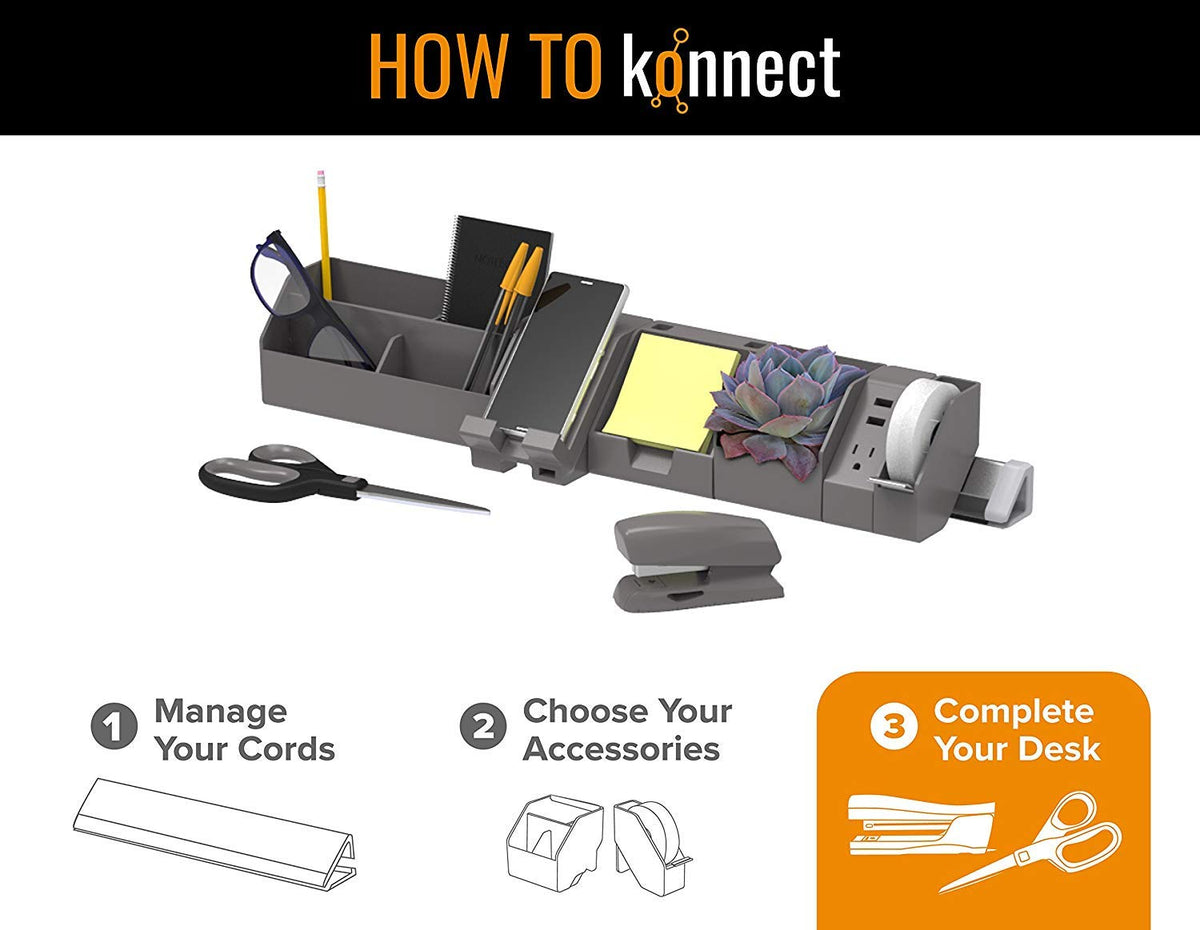 HOW TO konnect

1 Manage Your Cords

2 Choose Your Accessories

3 Complete Your Desk