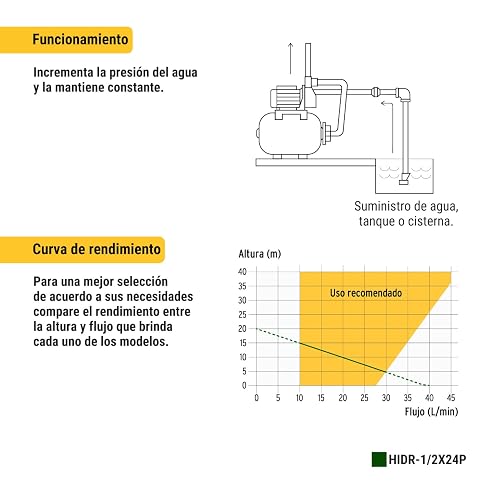 Funcionamiento

Incrementa la presión del agua y la mantiene constante.

Suministro de agua, tanque o cisterna.

Curva de rendimiento

Para una mejor selección de acuerdo a sus necesidades compare el rendimiento entre la altura y flujo que brinda cada uno de los modelos.

Altura (m)

40
35
30
25
20
15
10
5
0

Uso recomendado

0 5 10 15 20 25 30 35 40 45

Flujo (L/min)

HIDR-1/2X24P