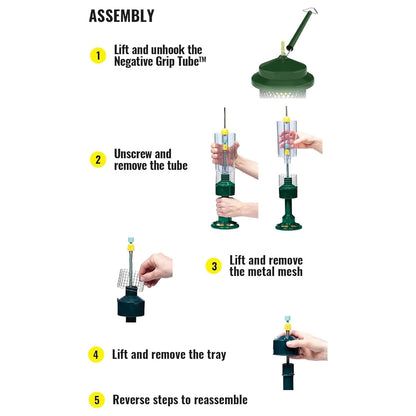 ASSEMBLY

1 Lift and unhook the Negative Grip Tube™

2 Unscrew and remove the tube

3 Lift and remove the metal mesh

4 Lift and remove the tray

5 Reverse steps to reassemble