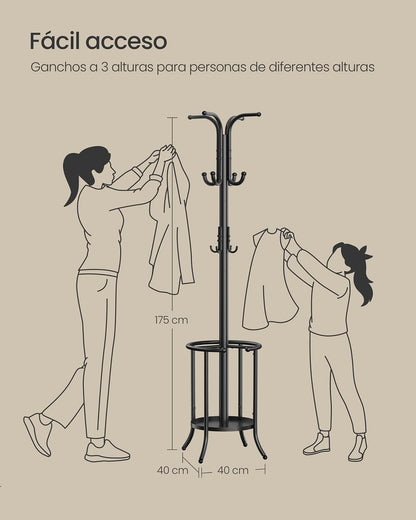 Fácil acceso

Ganchos a 3 alturas para personas de diferentes alturas

175 cm

40 cm

40 cm