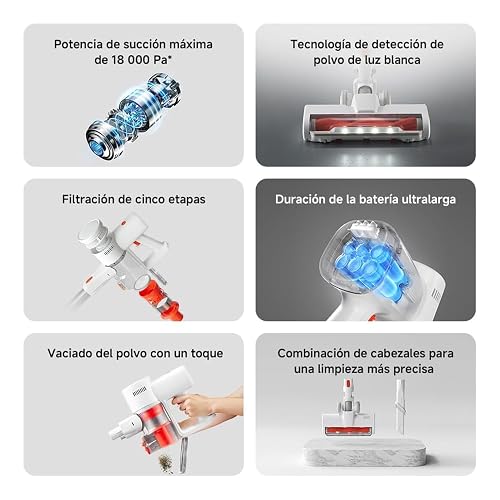 Potencia de succión máxima de 18 000 Pa*

Tecnología de detección de polvo de luz blanca

Filtración de cinco etapas

Duración de la batería ultralarga

Vaciado del polvo con un toque

Combinación de cabezales para una limpieza más precisa