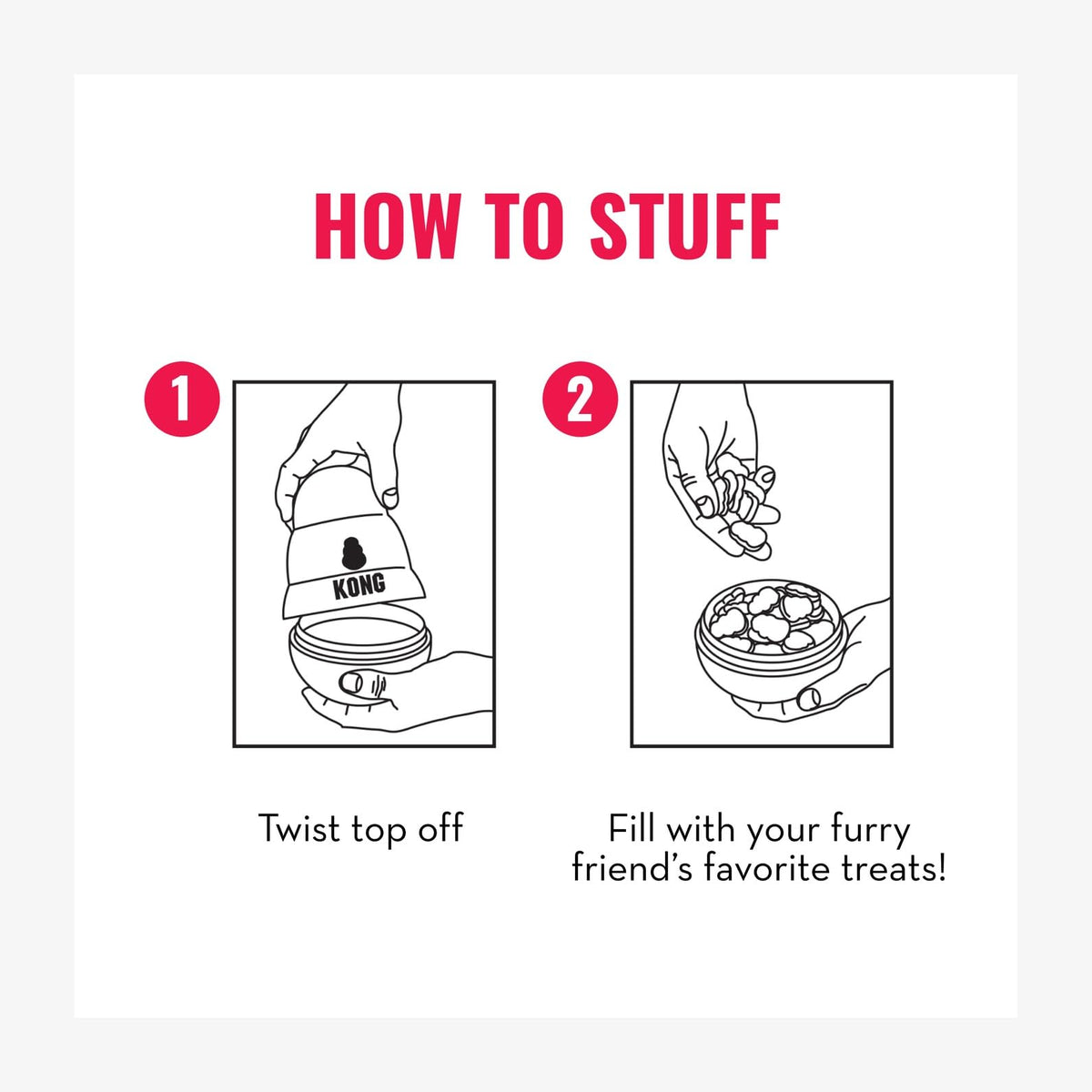 HOW TO STUFF

1

KONG

Twist top off

2

Fill with your furry friend's favorite treats!