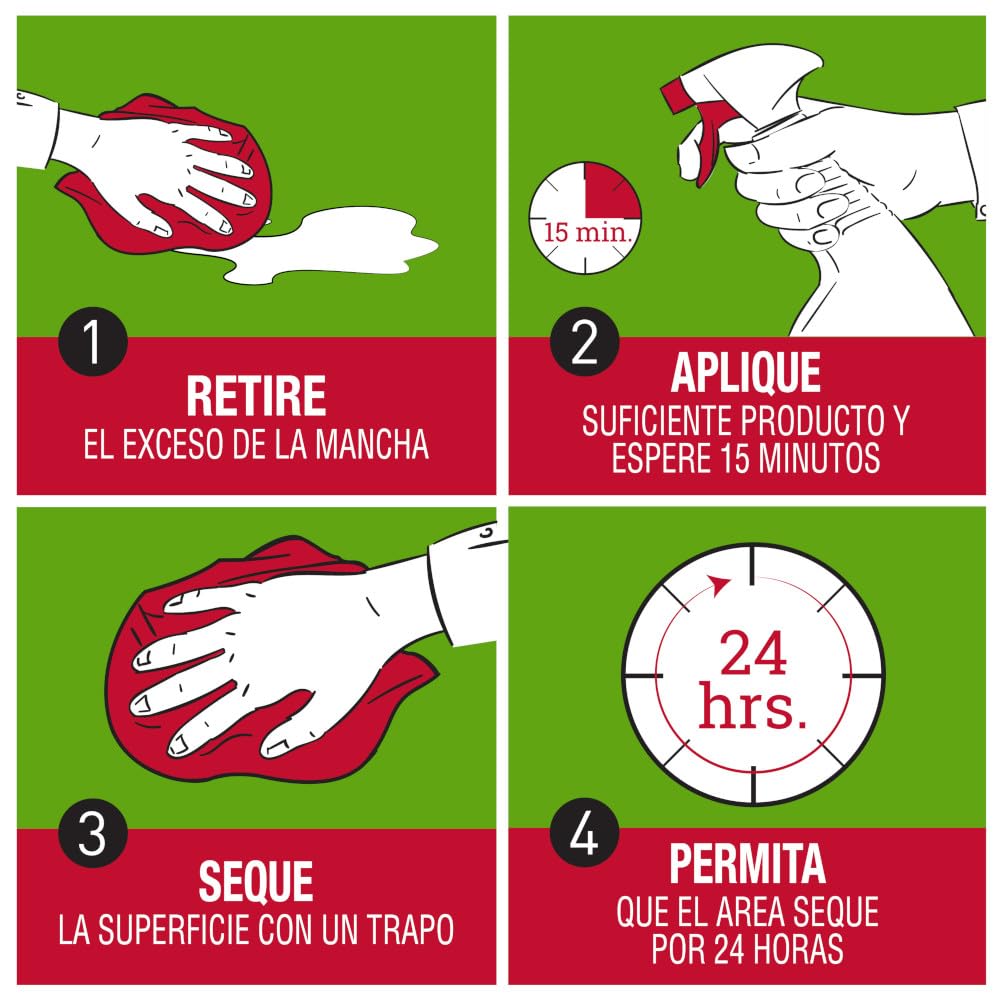 1
RETIRE
EL EXCESO DE LA MANCHA

15 min.

2
APLIQUE
SUFICIENTE PRODUCTO Y ESPERE 15 MINUTOS

3
SEQUE
LA SUPERFICIE CON UN TRAPO

24 hrs.

4
PERMITA
QUE EL AREA SEQUE POR 24 HORAS