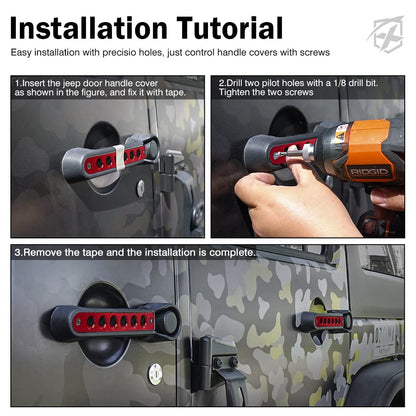 Installation Tutorial

Easy installation with precisio holes, just control handle covers with screws

1.Insert the jeep door handle cover as shown in the figure, and fix it with tape.

2.Drill two pilot holes with a 1/8 drill bit. Tighten the two screws

RIDGID

3.Remove the tape and the installation is complete.