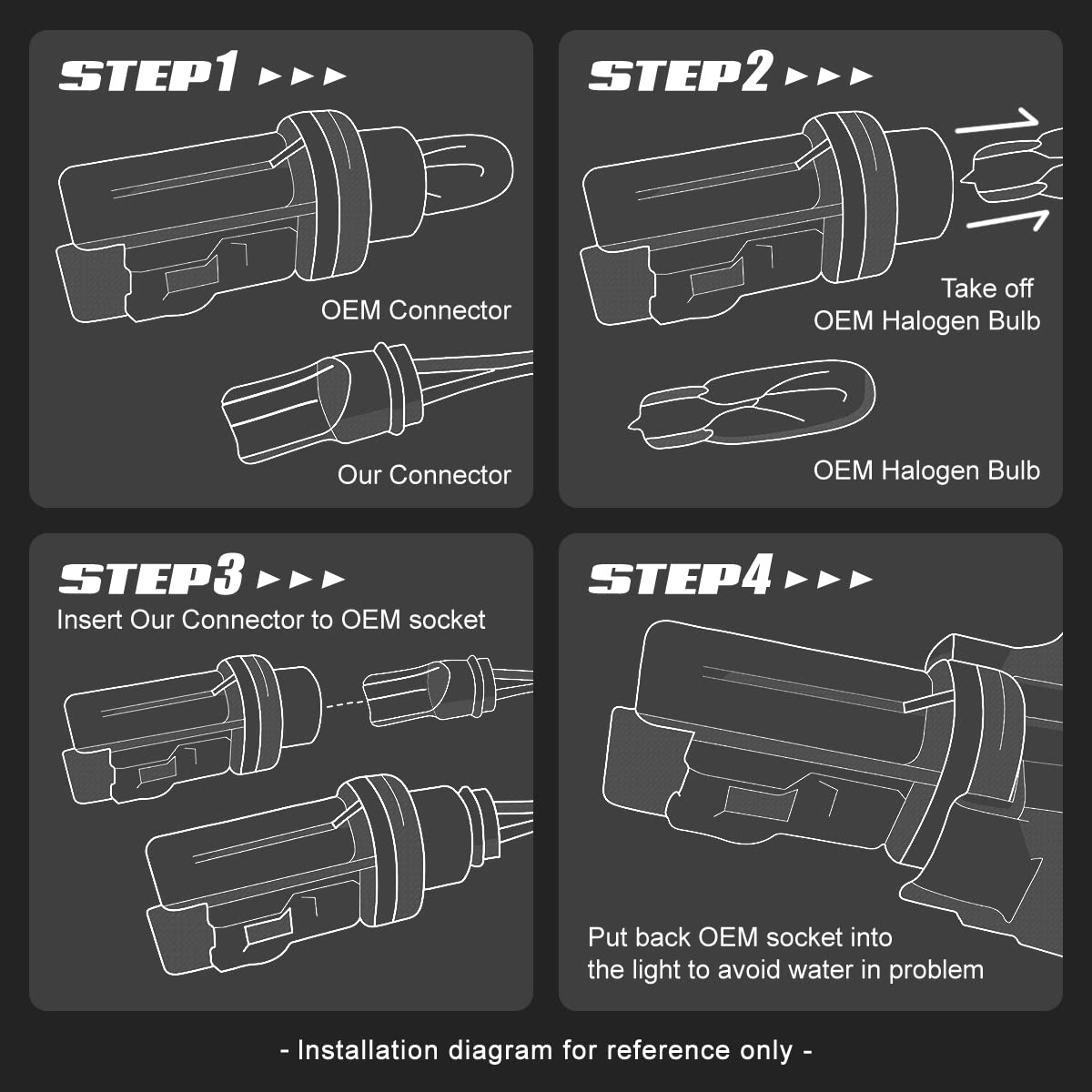 STEP1 ►►►

OEM Connector

Our Connector

STEP2 ►►►

Take off OEM Halogen Bulb

OEM Halogen Bulb

STEP3 ►►►

Insert Our Connector to OEM socket

STEP4 ►►►

Put back OEM socket into the light to avoid water in problem

- Installation diagram for reference only -