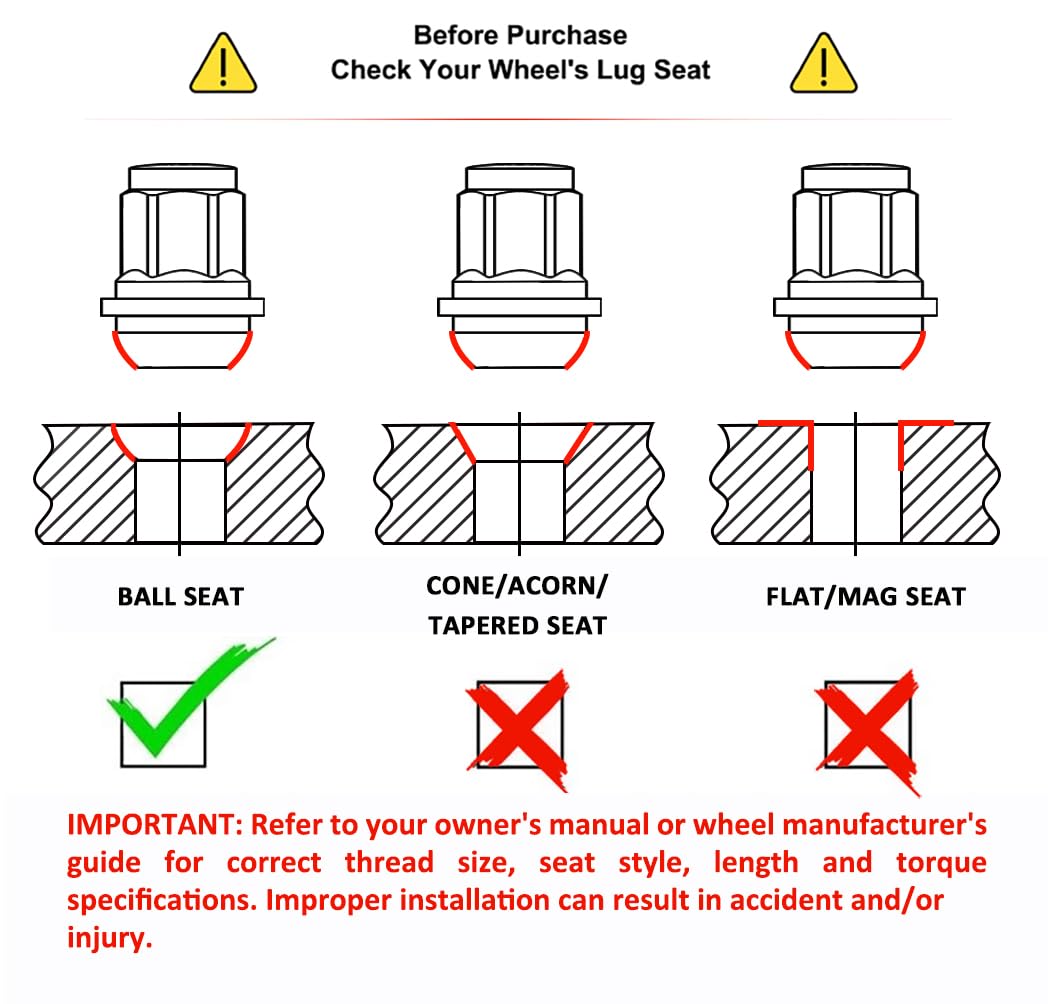 Before Purchase
Check Your Wheel's Lug Seat

BALL SEAT

CONE/ACORN/
TAPERED SEAT

FLAT/MAG SEAT

IMPORTANT: Refer to your owner's manual or wheel manufacturer's guide for correct thread size, seat style, length and torque specifications. Improper installation can result in accident and/or injury.