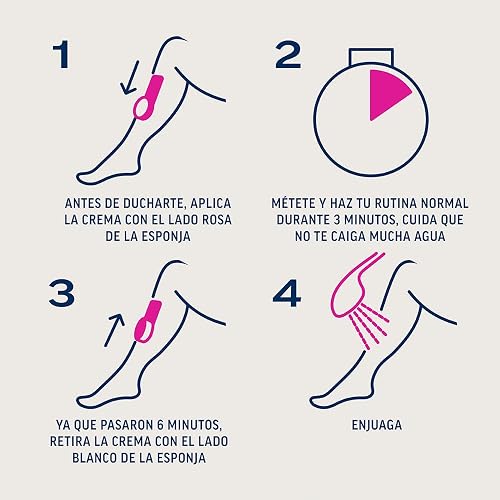 1

ANTES DE DUCHARTE, APLICA LA CREMA CON EL LADO ROSA DE LA ESPONJA

2

MÉTETE Y HAZ TU RUTINA NORMAL DURANTE 3 MINUTOS, CUIDA QUE NO TE CAIGA MUCHA AGUA

3

YA QUE PASARON 6 MINUTOS, RETIRA LA CREMA CON EL LADO BLANCO DE LA ESPONJA

4

ENJUAGA