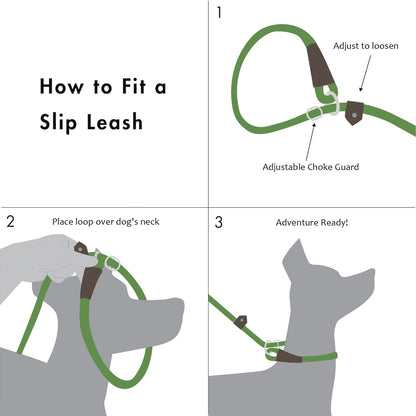 How to Fit a Slip Leash

1

Adjust to loosen

Adjustable Choke Guard

2

Place loop over dog's neck

3

Adventure Ready!