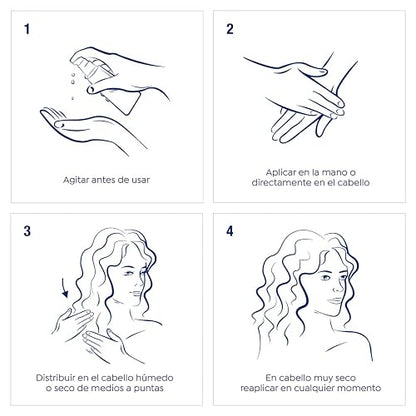 1

Agitar antes de usar

2

Aplicar en la mano o directamente en el cabello

3

Distribuir en el cabello húmedo o seco de medios a puntas

4

En cabello muy seco reaplicar en cualquier momento