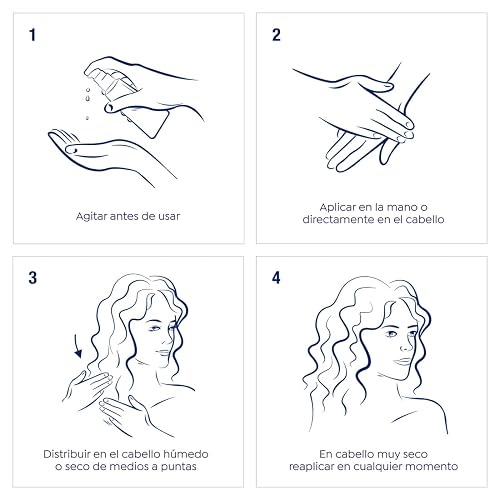 1

Agitar antes de usar

2

Aplicar en la mano o directamente en el cabello

3

Distribuir en el cabello húmedo o seco de medios a puntas

4

En cabello muy seco reaplicar en cualquier momento