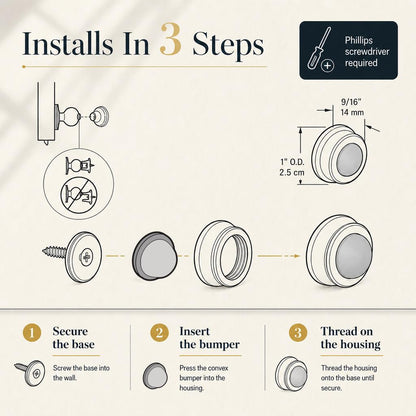 Installs In 3 Steps

Phillips screwdriver required

9/16"
14 mm

1" O.D.
2.5 cm

1 Secure the base

Screw the base into the wall.

2 Insert the bumper

Press the convex bumper into the housing.

3 Thread on the housing

Thread the housing onto the base until secure.