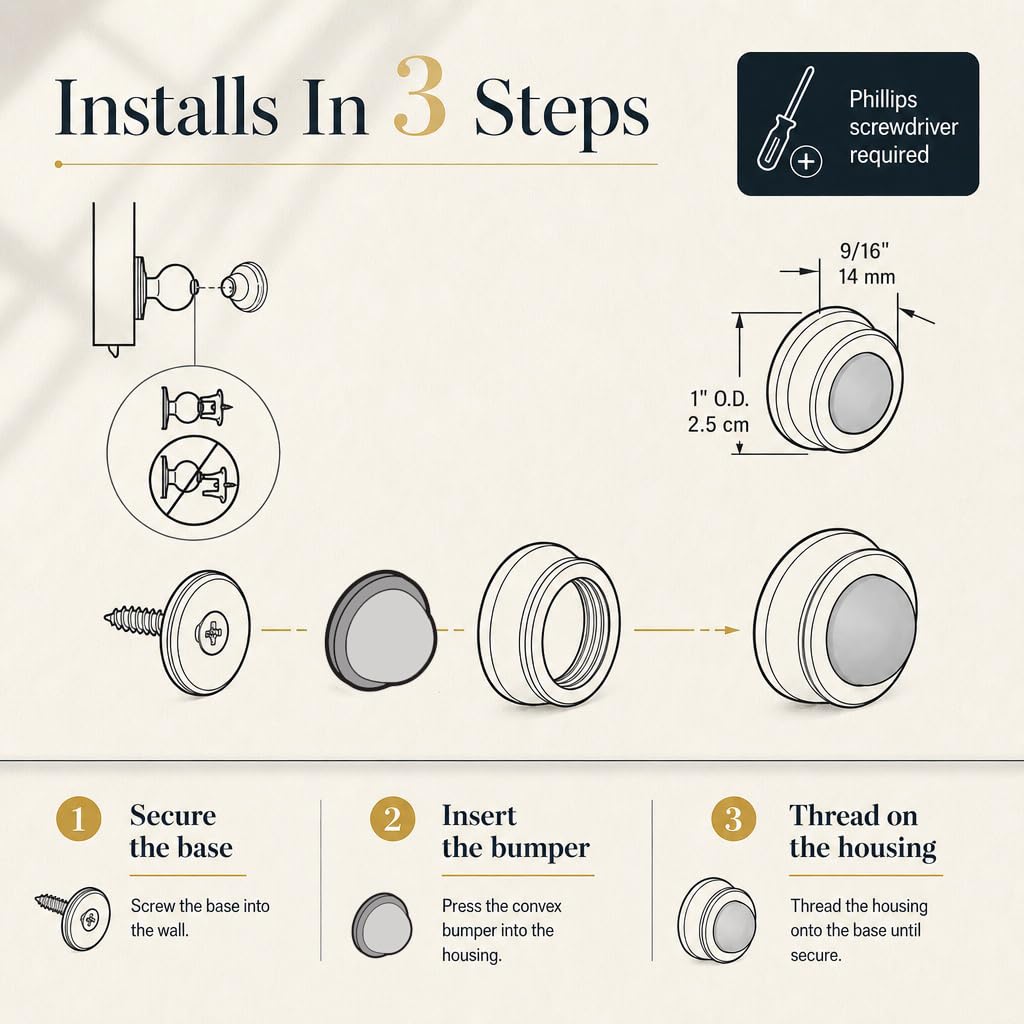 Installs In 3 Steps

Phillips screwdriver required

9/16"
14 mm

1" O.D.
2.5 cm

1 Secure the base

Screw the base into the wall.

2 Insert the bumper

Press the convex bumper into the housing.

3 Thread on the housing

Thread the housing onto the base until secure.