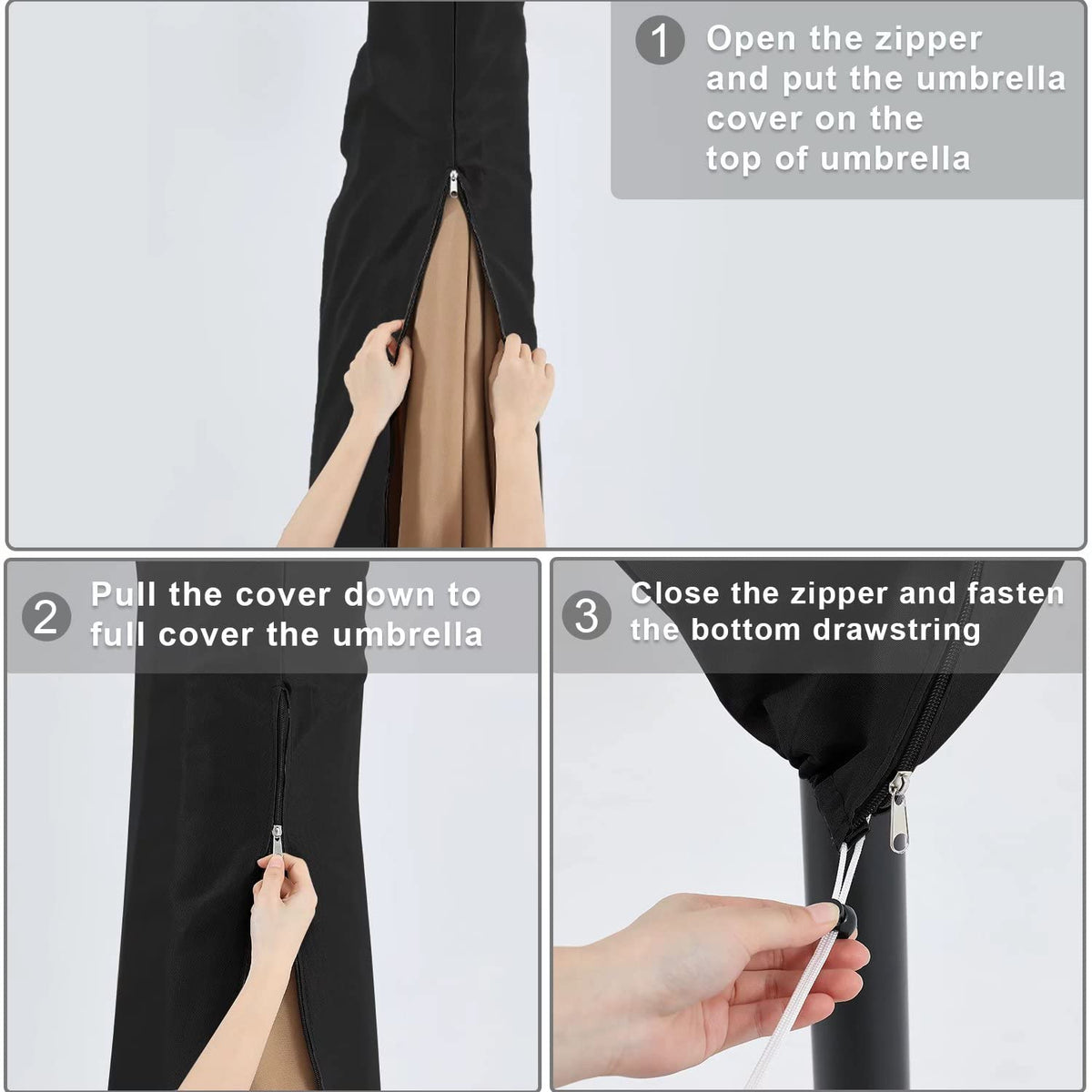 1 Open the zipper and put the umbrella cover on the top of umbrella

2 Pull the cover down to full cover the umbrella

3 Close the zipper and fasten the bottom drawstring