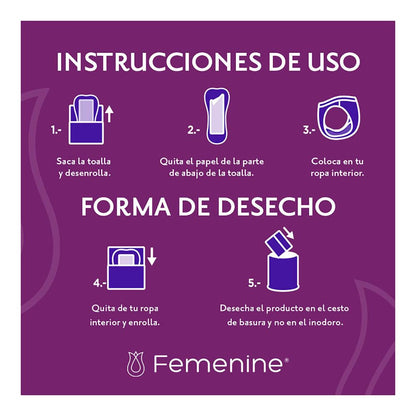 INSTRUCCIONES DE USO

1.-

Saca la toalla y desenrolla.

2.-

Quita el papel de la parte de abajo de la toalla.

3.-

Coloca en tu ropa interior.

FORMA DE DESECHO

4.-

Quita de tu ropa interior y enrolla.

5.-

Desecha el producto en el cesto de basura y no en el inodoro.

Femenine®