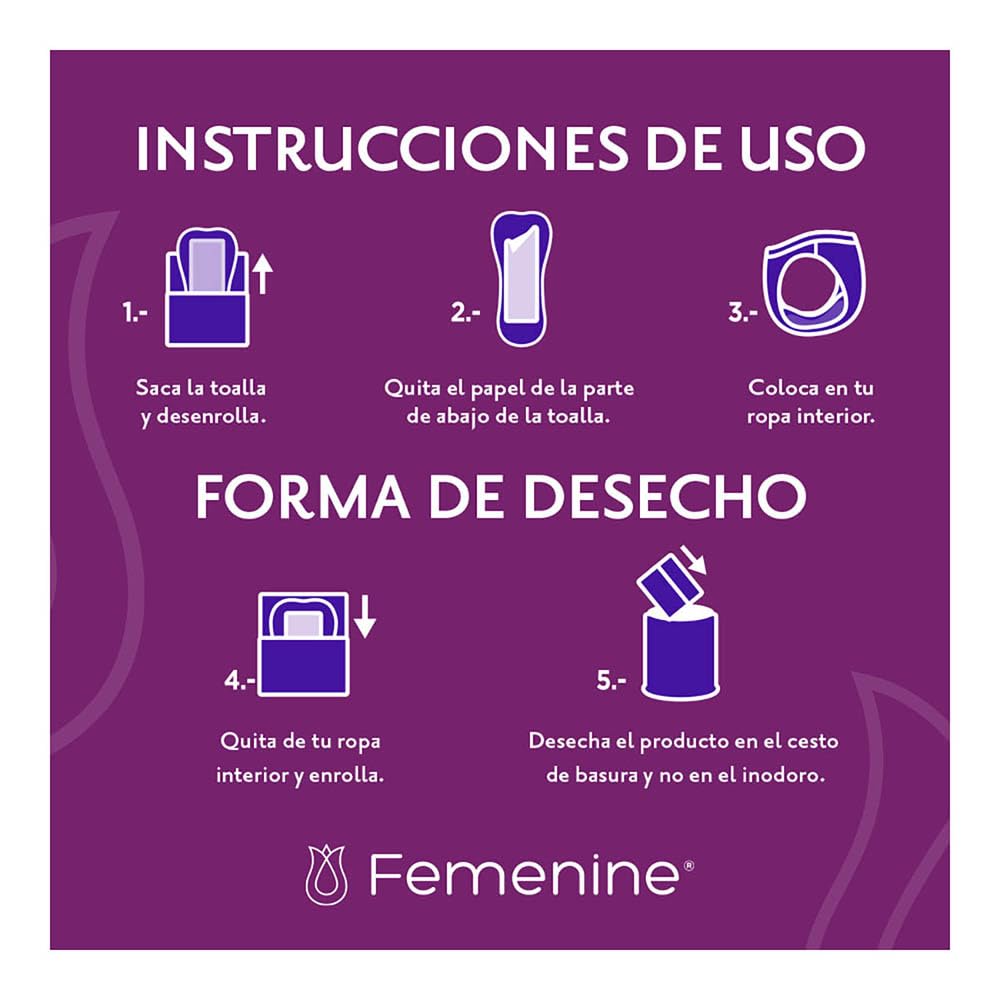 INSTRUCCIONES DE USO

1.-

Saca la toalla y desenrolla.

2.-

Quita el papel de la parte de abajo de la toalla.

3.-

Coloca en tu ropa interior.

FORMA DE DESECHO

4.-

Quita de tu ropa interior y enrolla.

5.-

Desecha el producto en el cesto de basura y no en el inodoro.

Femenine®