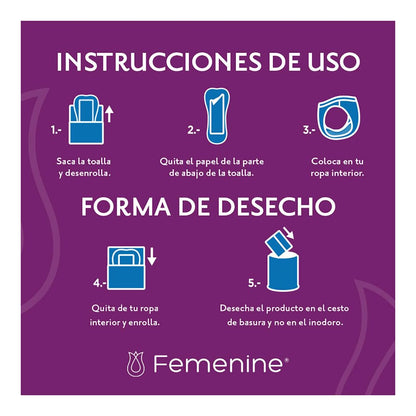 INSTRUCCIONES DE USO

1.-
Saca la toalla y desenrolla.

2.-
Quita el papel de la parte de abajo de la toalla.

3.-
Coloca en tu ropa interior.

FORMA DE DESECHO

4.-
Quita de tu ropa interior y enrolla.

5.-
Desecha el producto en el cesto de basura y no en el inodoro.

Femenine®